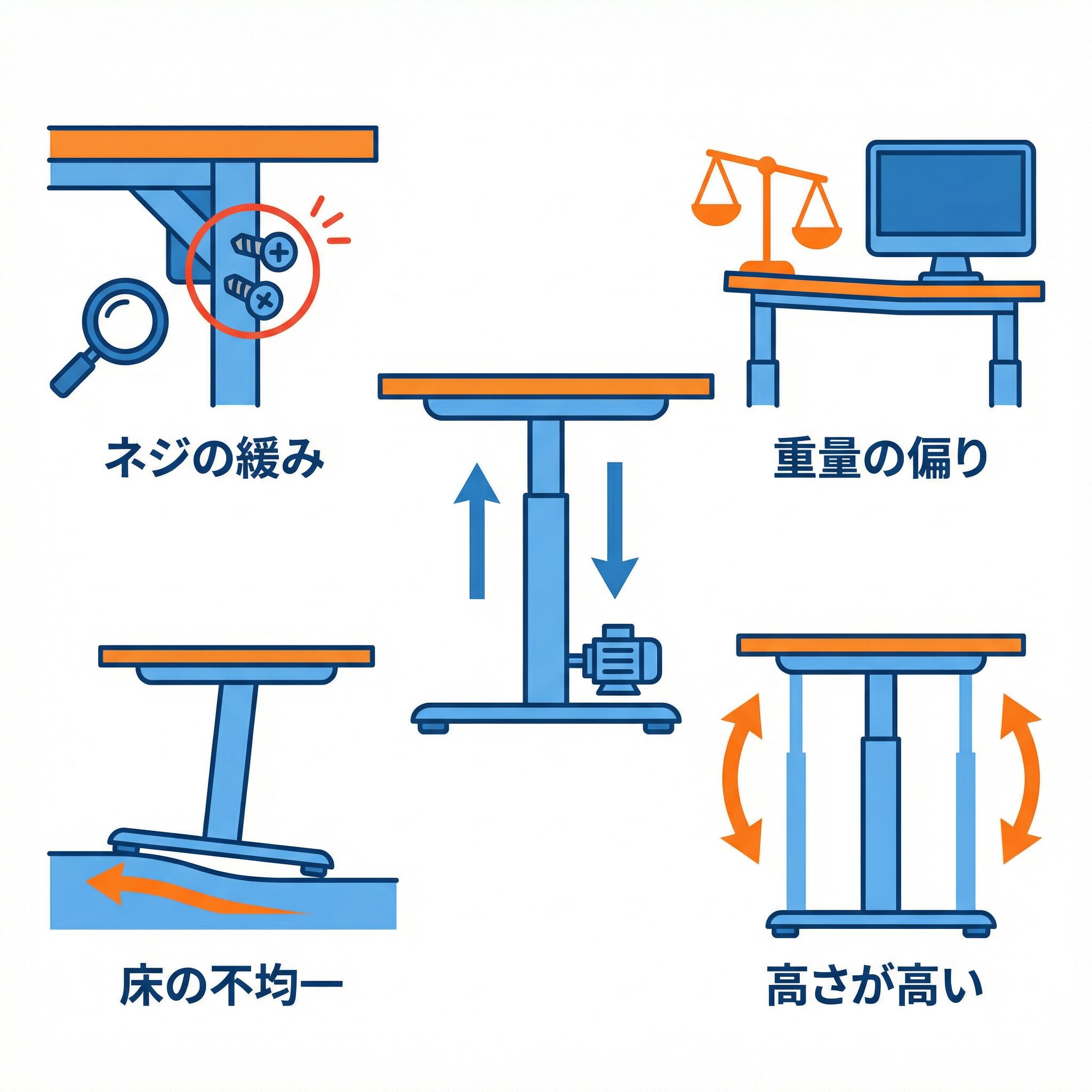 ネジの緩み

重量の偏り

床の不均一

高さが高い