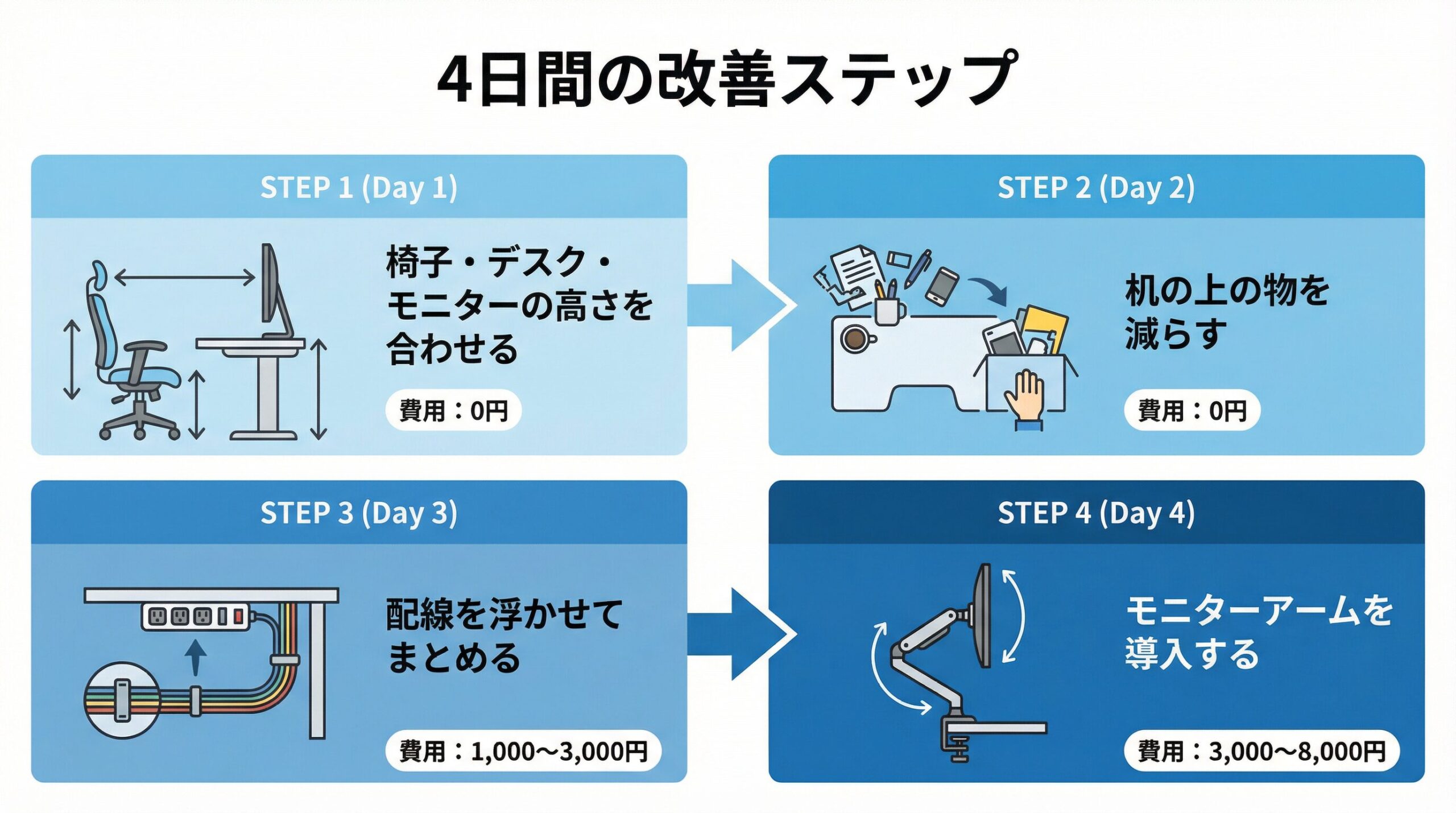 4日間の改善ステップ

STEP 1 (Day 1)

椅子・デスク・モニターの高さを合わせる

費用：0円

STEP 2 (Day 2)

机の上の物を減らす

費用：0円

STEP 3 (Day 3)

配線を浮かせてまとめる

費用：1,000〜3,000円

STEP 4 (Day 4)

モニターアームを導入する

費用：3,000〜8,000円