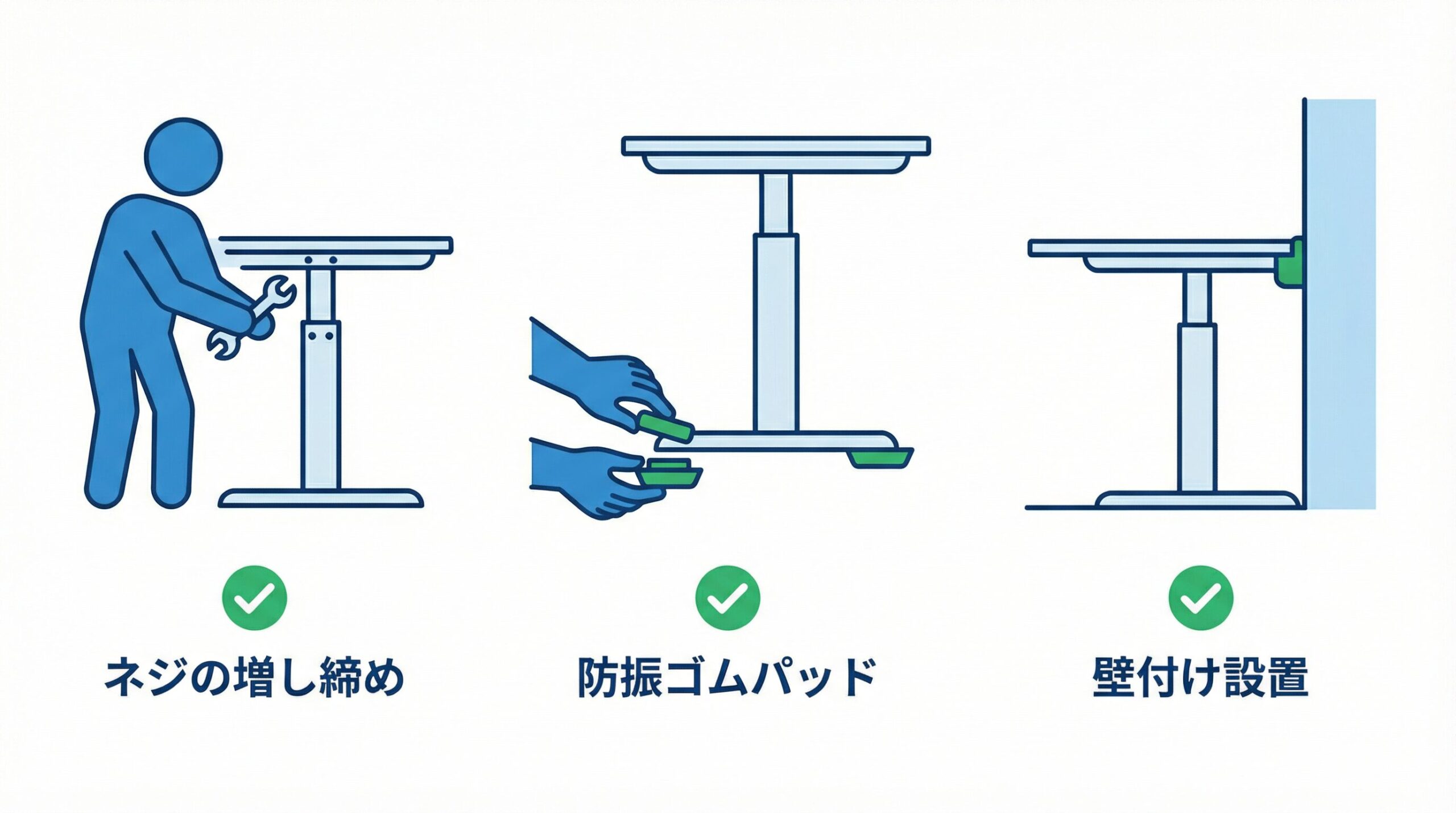 ネジの増し締め

防振ゴムパッド

壁付け設置